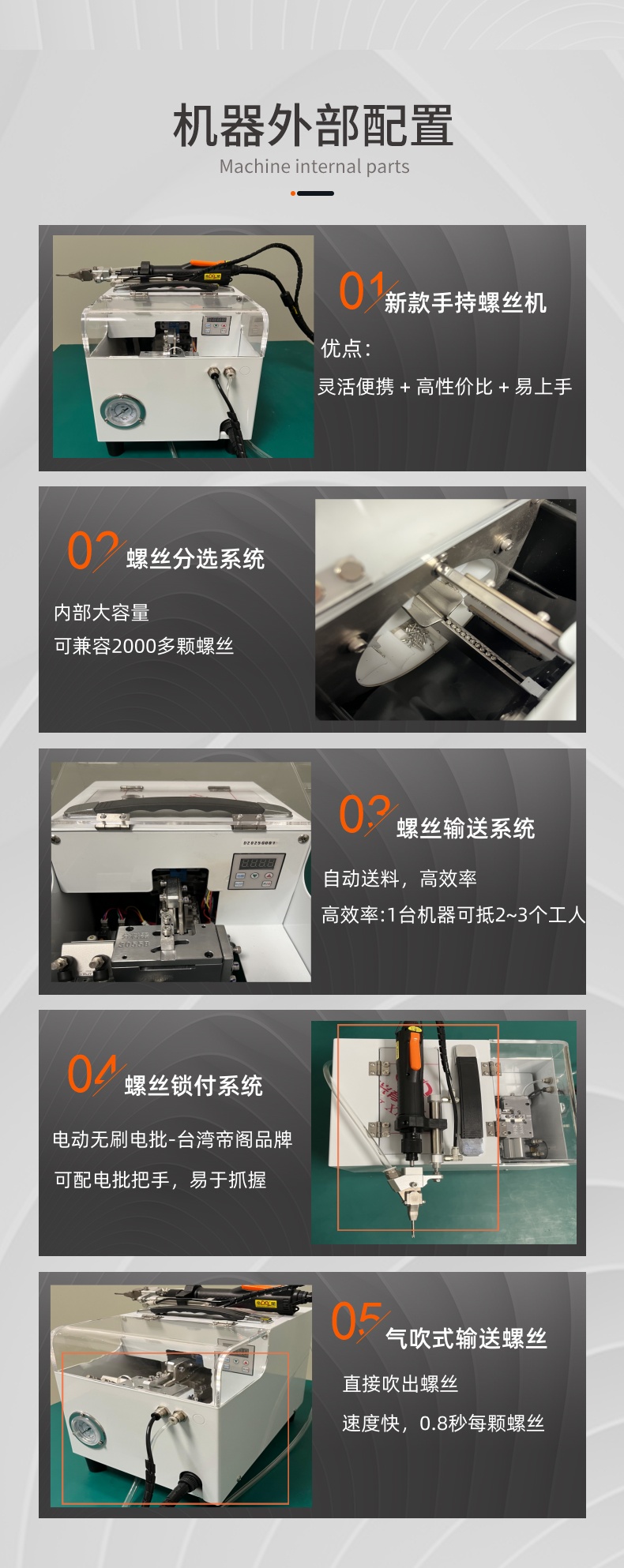 机器外部配置
Machine internal parts

01 新款手持螺丝机
优点：
灵活便携 + 高性价比 + 易上手

02 螺丝分选系统
内部大容量
可兼容2000多颗螺丝

03 螺丝输送系统
自动送料，高效率
高效率:1台机器可抵2~3个工人

04 螺丝锁付系统
电动无刷电批-台湾帝阁品牌
可配电批把手，易于抓握

05 气吹式输送螺丝
直接吹出螺丝
速度快，0.8秒每颗螺丝