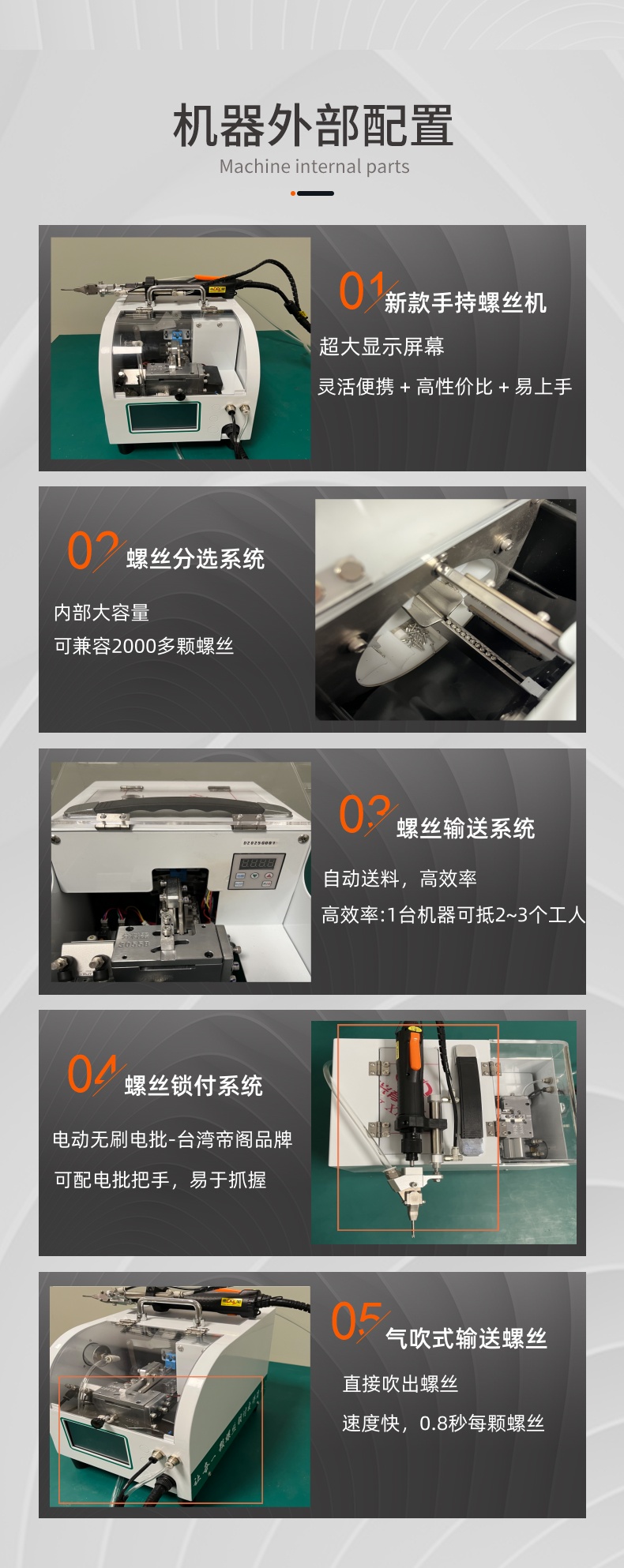 机器外部配置
Machine internal parts

01 新款手持螺丝机
超大显示屏幕
灵活便携 + 高性价比 + 易上手

02 螺丝分选系统
内部大容量
可兼容2000多颗螺丝

03 螺丝输送系统
自动送料，高效率
高效率:1台机器可抵2~3个工人

04 螺丝锁付系统
电动无刷电批-台湾帝阁品牌
可配电批把手，易于抓握

05 气吹式输送螺丝
直接吹出螺丝
速度快，0.8秒每颗螺丝