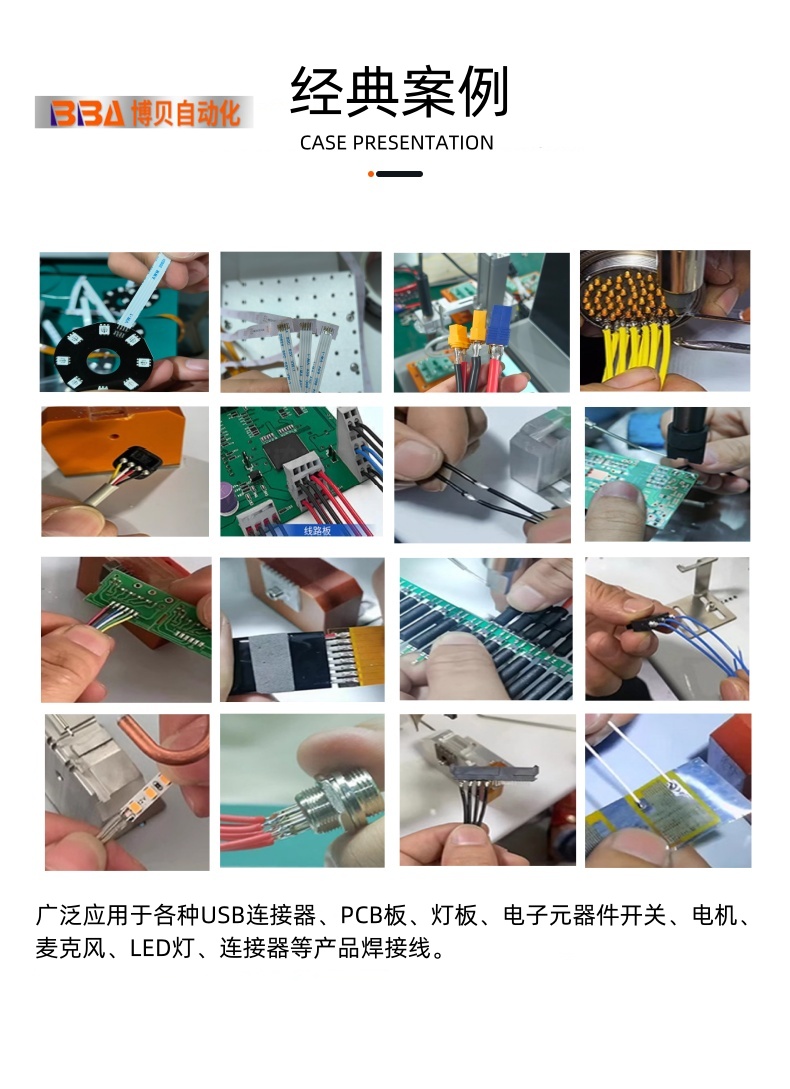 BBA 博贝自动化

经典案例

CASE PRESENTATION

线路板

广泛应用于各种USB连接器、PCB板、灯板、电子元器件开关、电机、麦克风、LED灯、连接器等产品焊接线。